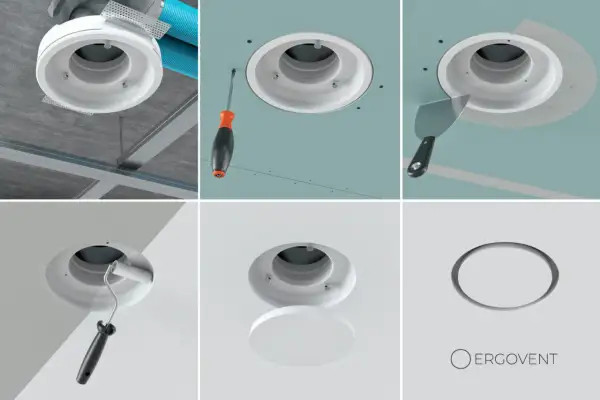 ERGOVENT